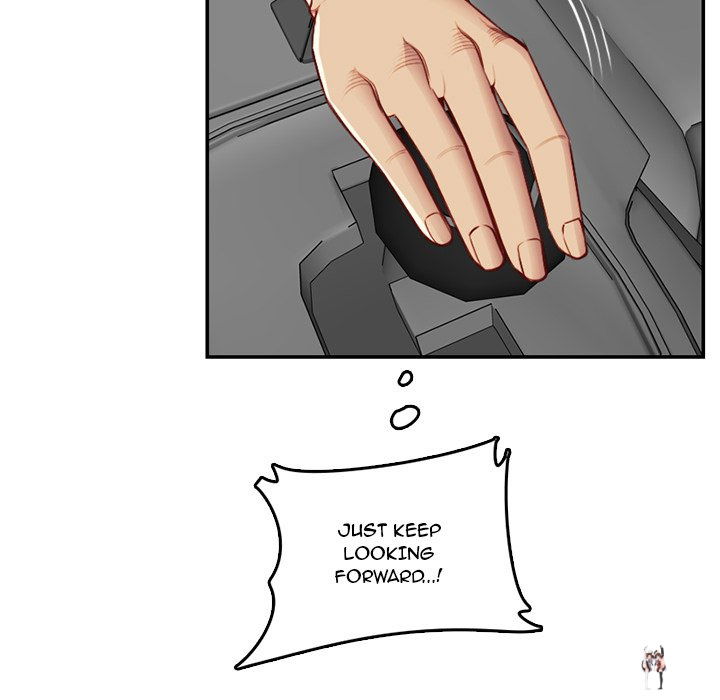 JUST KEEP LOOKING FORWARD...!