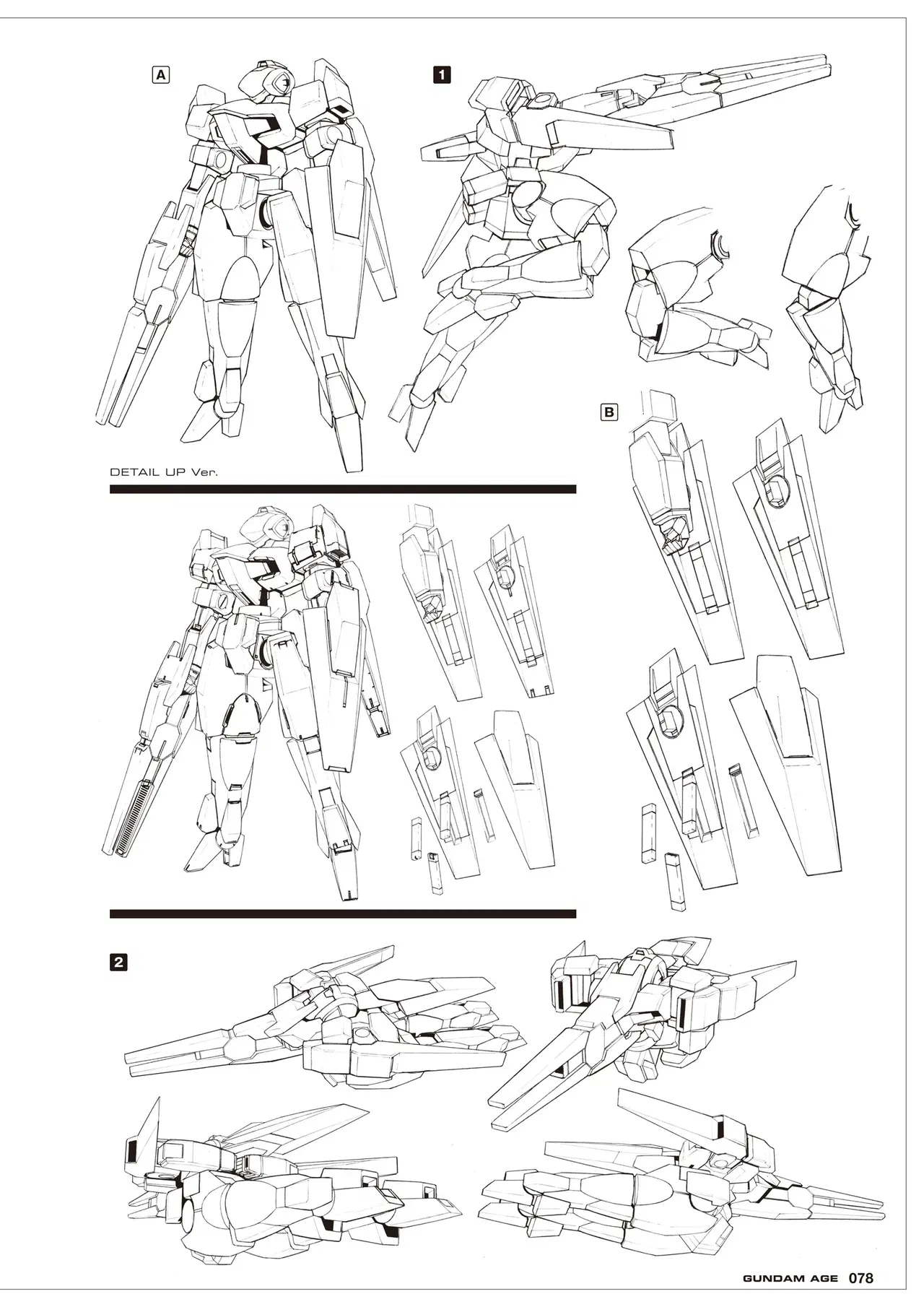 A

1

B

DETAIL UP Ver.

2

GUNDAM AGE 078