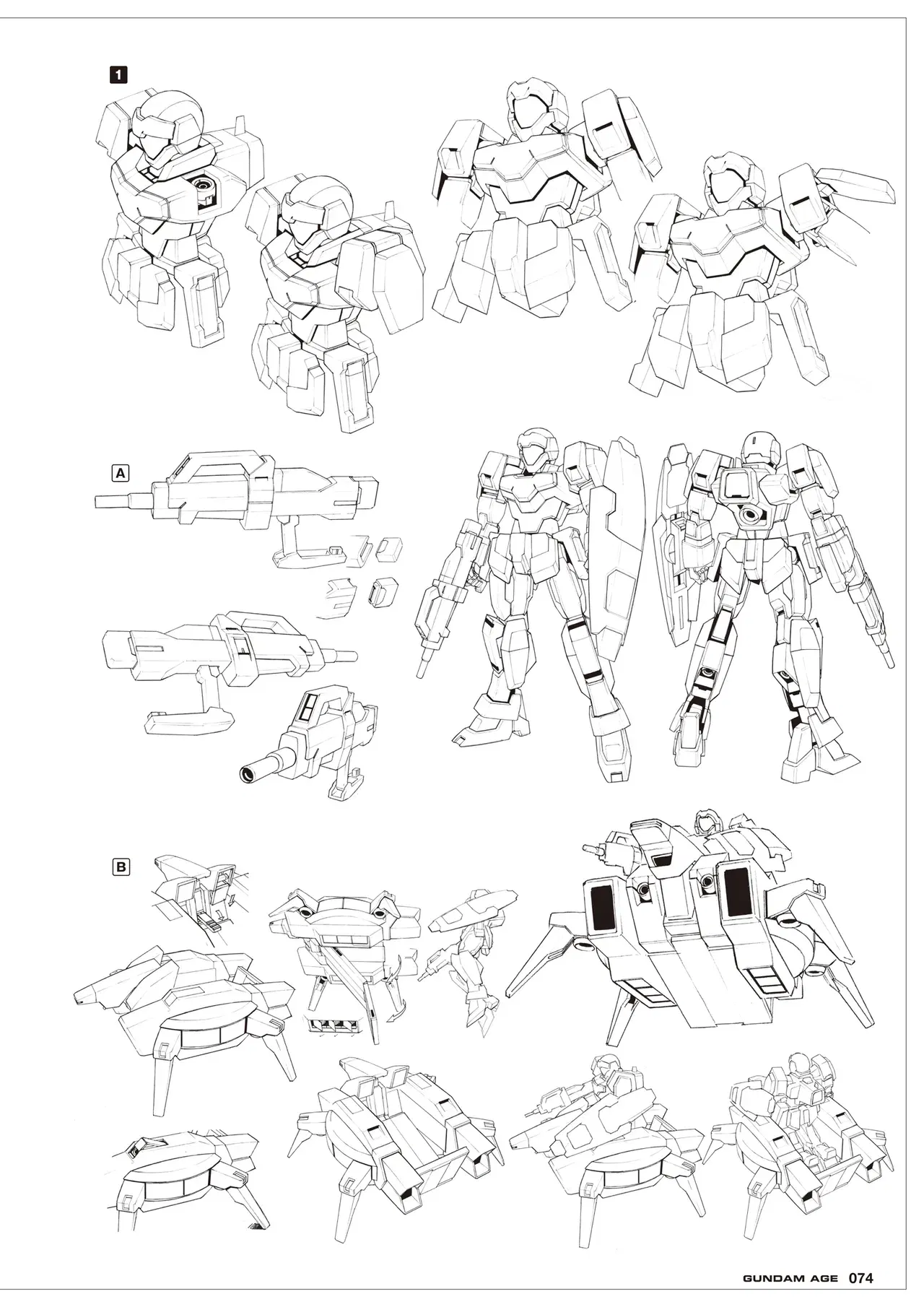 1

A

B

GUNDAM AGE 074