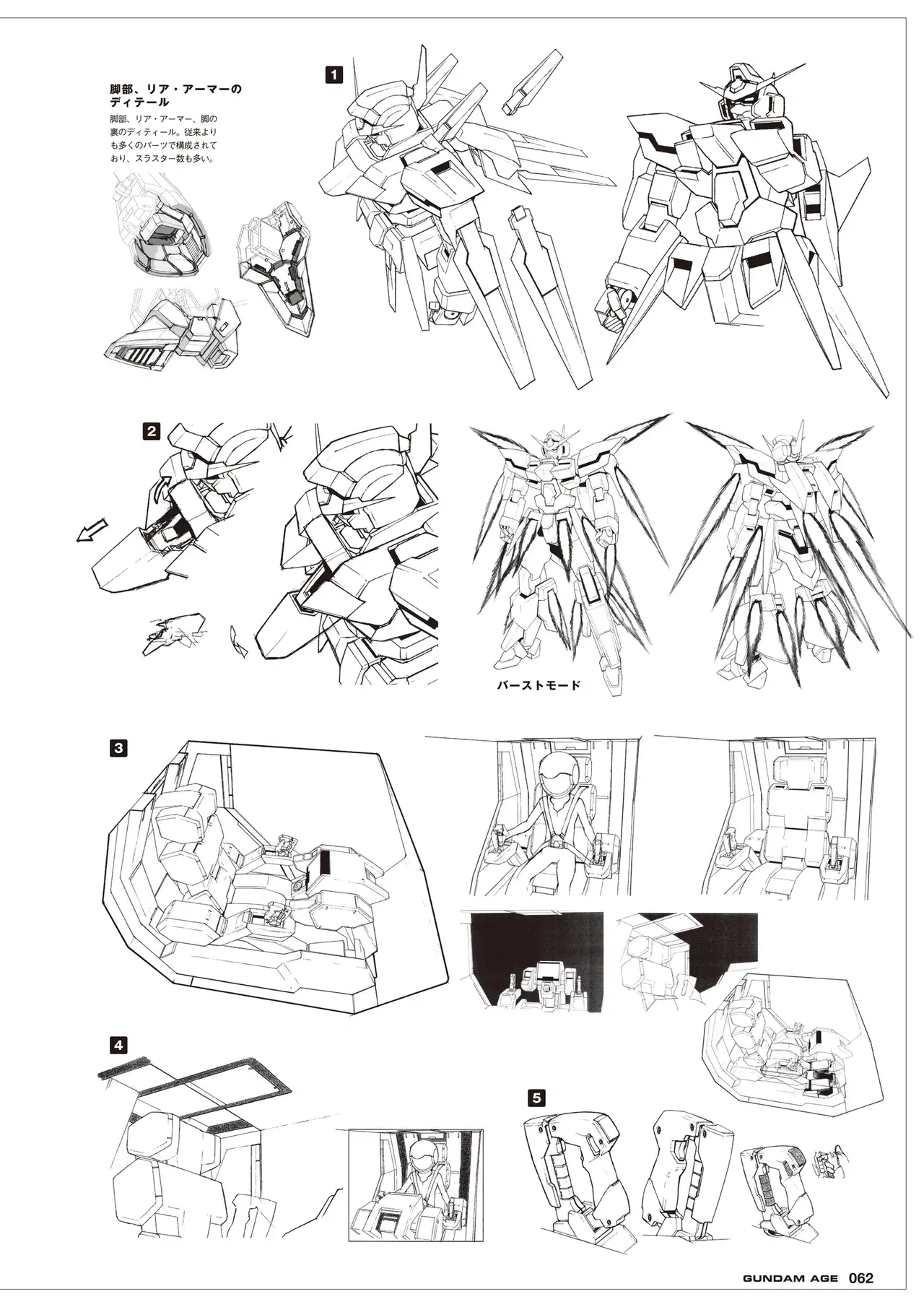 脚部、リア・アーマーのディテール

脚部、リア・アーマー、脚の裏のディティール。従来よりも多くのパーツで構成されており、スラスター数も多い。

1

2

バーストモード

3

4

5

GUNDAM AGE 062